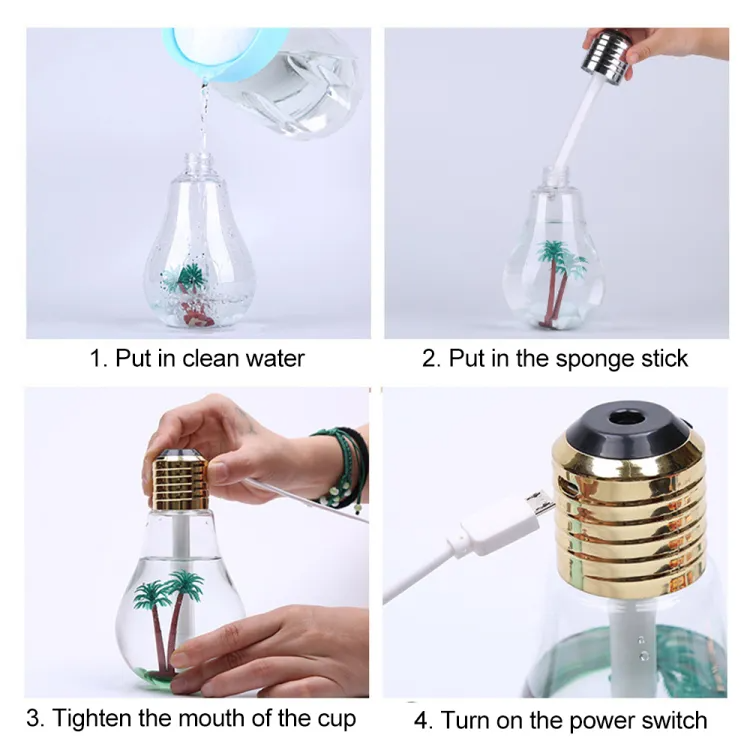 1. Put in clean water

2. Put in the sponge stick

3. Tighten the mouth of the cup

4. Turn on the power switch