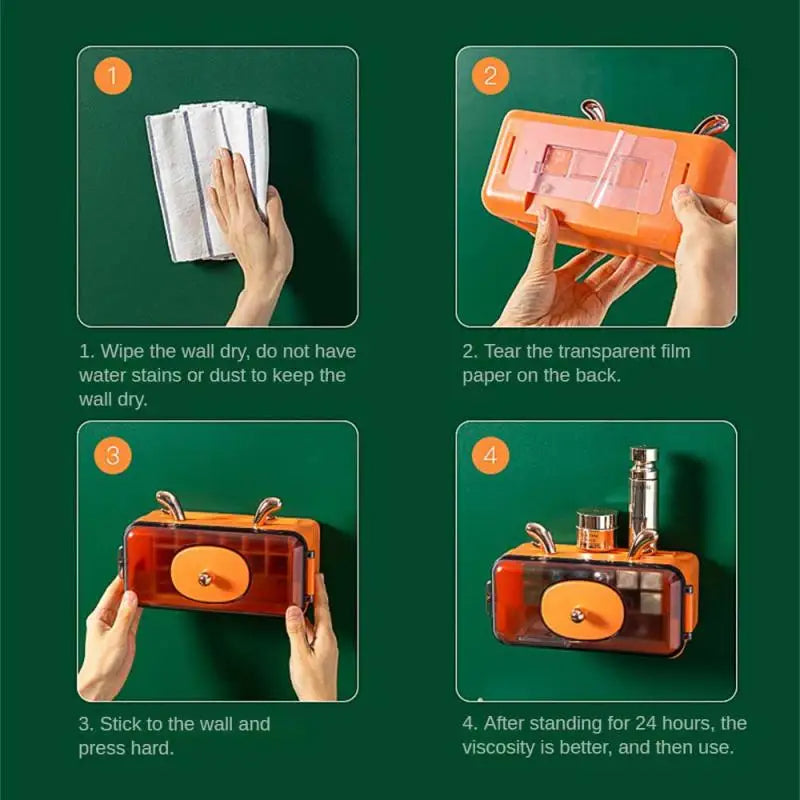 1

1. Wipe the wall dry, do not have water stains or dust to keep the wall dry.

2

2. Tear the transparent film paper on the back.

3

3. Stick to the wall and press hard.

4

4. After standing for 24 hours, the viscosity is better, and then use.