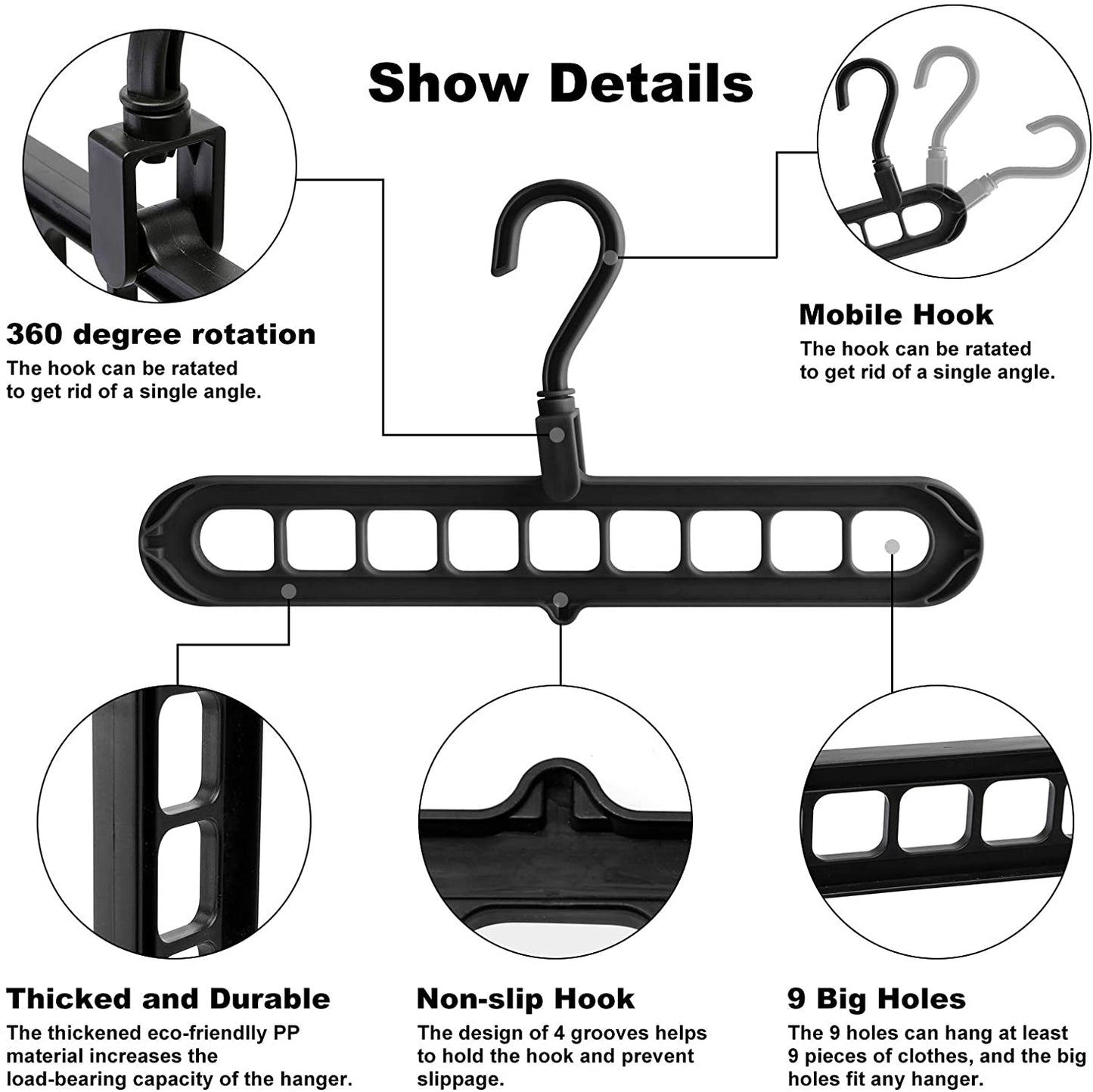 Show Details

360 degree rotation
The hook can be ratated to get rid of a single angle.

Mobile Hook
The hook can be ratated to get rid of a single angle.

Thicked and Durable
The thickened eco-friendlly PP material increases the load-bearing capacity of the hanger.

Non-slip Hook
The design of 4 grooves helps to hold the hook and prevent slippage.

9 Big Holes
The 9 holes can hang at least 9 pieces of clothes, and the big holes fit any hanger.