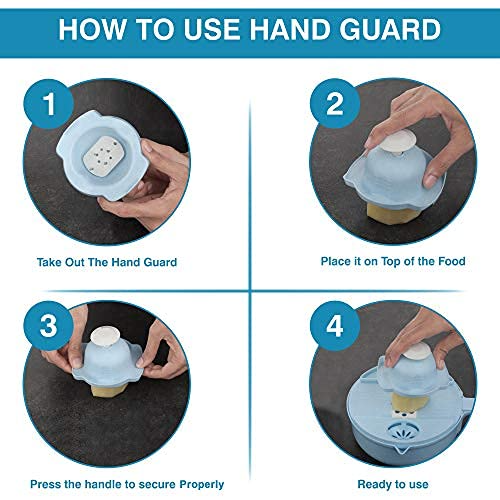 HOW TO USE HAND GUARD

1

Take Out The Hand Guard

2

Place it on Top of the Food

3

Press the handle to secure Properly

4

Ready to use