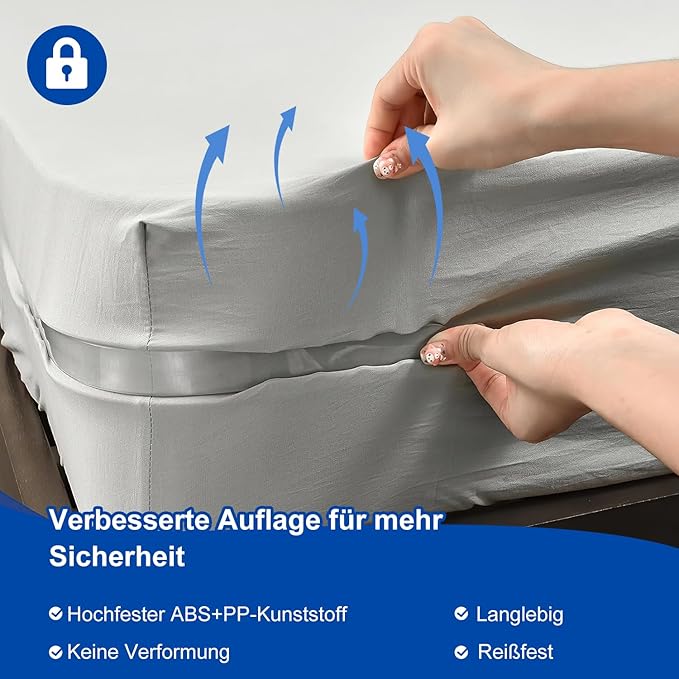 Verbesserte Auflage für mehr Sicherheit

Hochfester ABS+PP-Kunststoff

Keine Verformung

Langlebig

Reißfest