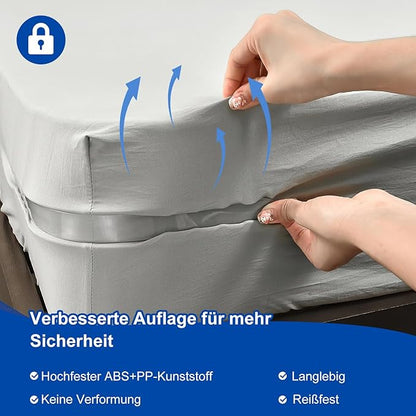 Verbesserte Auflage für mehr Sicherheit

Hochfester ABS+PP-Kunststoff

Keine Verformung

Langlebig

Reißfest