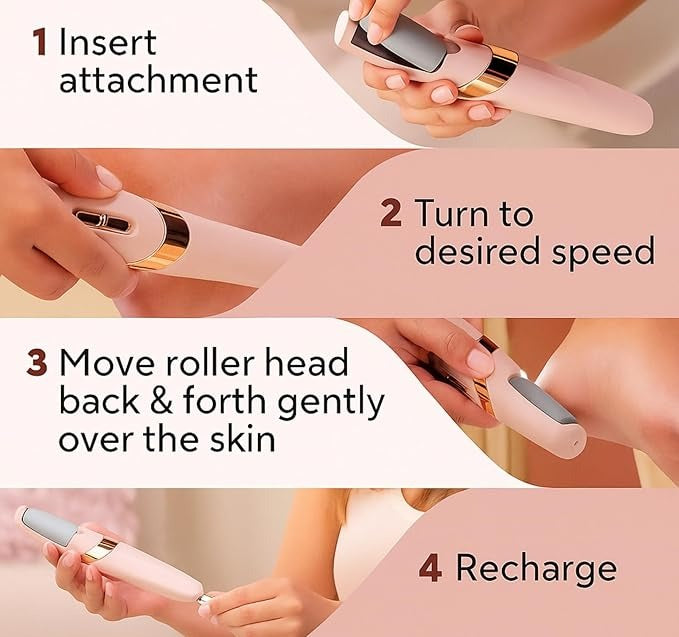 1 Insert attachment

2 Turn to desired speed

3 Move roller head back & forth gently over the skin

4 Recharge