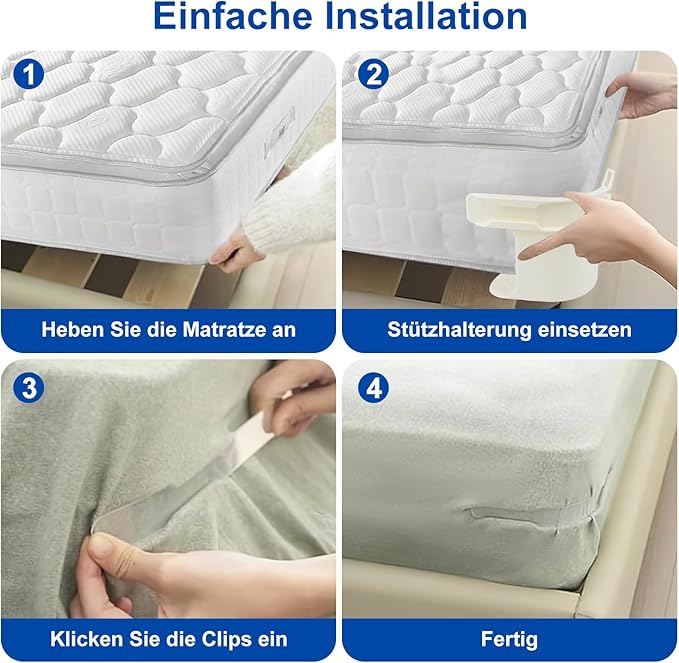 Einfache Installation

1

Heben Sie die Matratze an

2

Stützhalterung einsetzen

3

Klicken Sie die Clips ein

4

Fertig