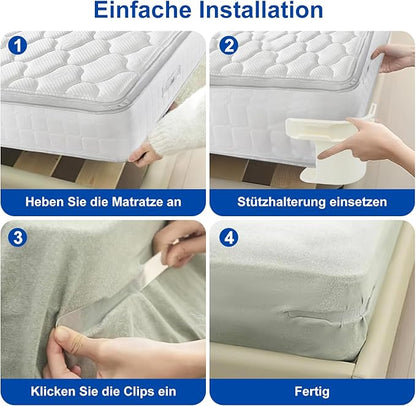 Einfache Installation

1
Heben Sie die Matratze an

2
Stützhalterung einsetzen

3
Klicken Sie die Clips ein

4
Fertig