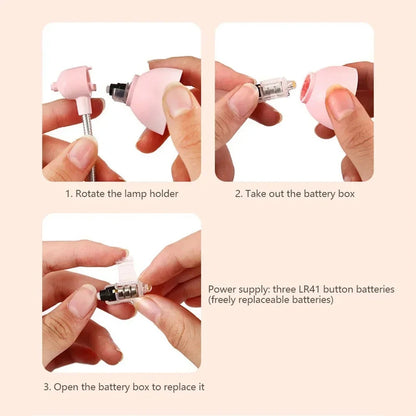 1. Rotate the lamp holder

2. Take out the battery box

Power supply: three LR41 button batteries (freely replaceable batteries)

3. Open the battery box to replace it