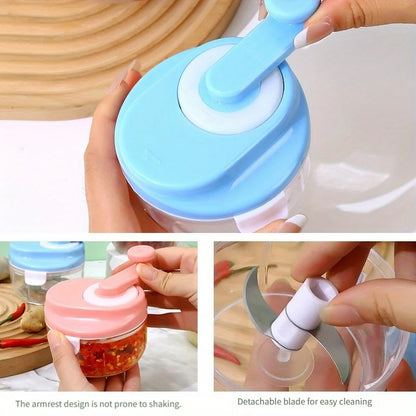 The armrest design is not prone to shaking.

Detachable blade for easy cleaning