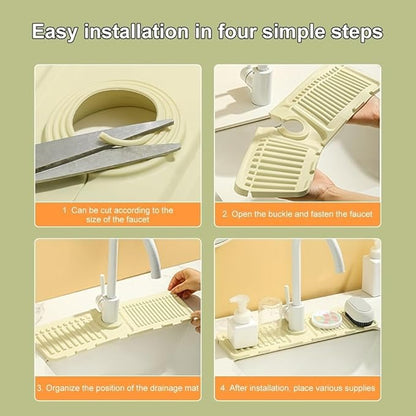 Easy installation in four simple steps

1. Can be cut according to the size of the faucet

2. Open the buckle and fasten the faucet

3. Organize the position of the drainage mat

4. After installation, place various supplies