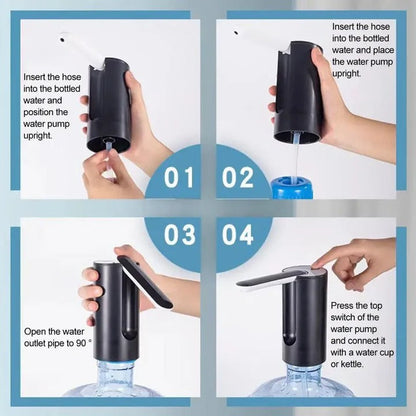 Insert the hose into the bottled water and position the water pump upright.

01

Insert the hose into the bottled water and place the water pump upright.

02

03

Open the water outlet pipe to 90 °

04

Press the top switch of the water pump and connect it with a water cup or kettle.