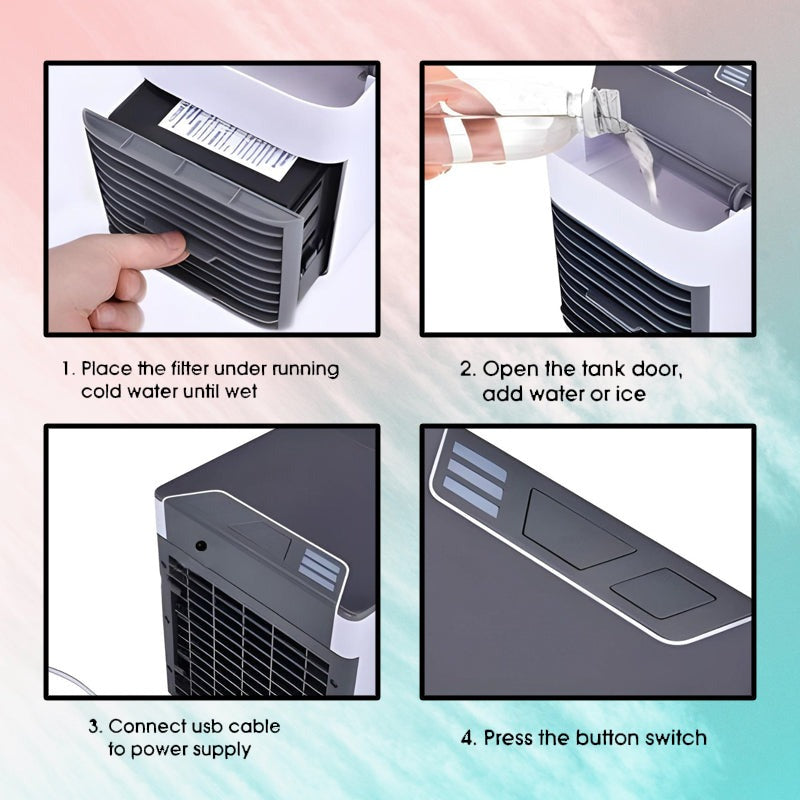 1. Place the filter under running cold water until wet

2. Open the tank door, add water or ice

3. Connect usb cable to power supply

4. Press the button switch