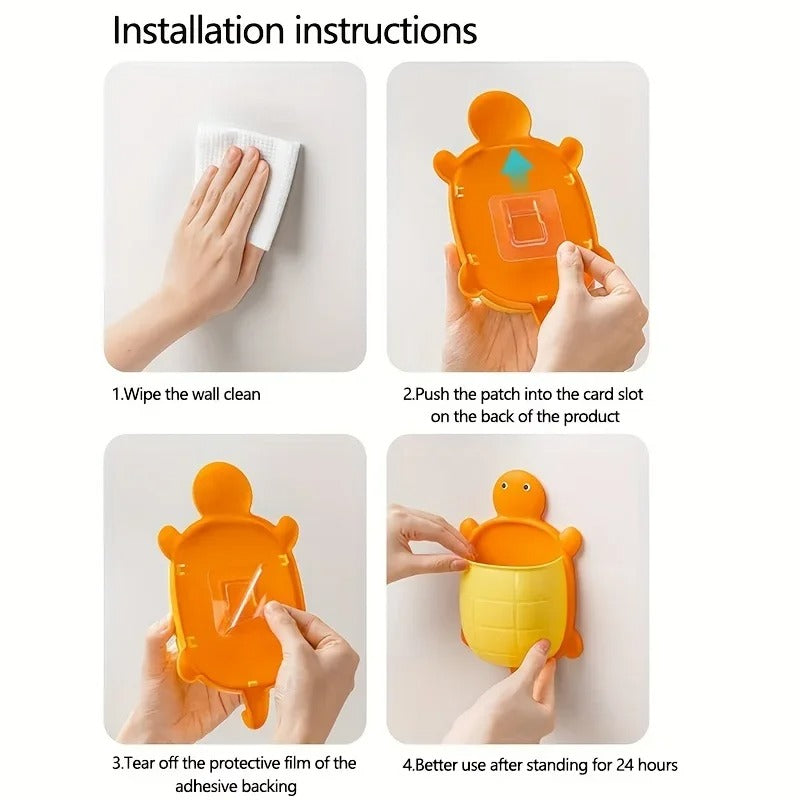 Installation instructions

1.Wipe the wall clean

2.Push the patch into the card slot on the back of the product

3.Tear off the protective film of the adhesive backing

4.Better use after standing for 24 hours