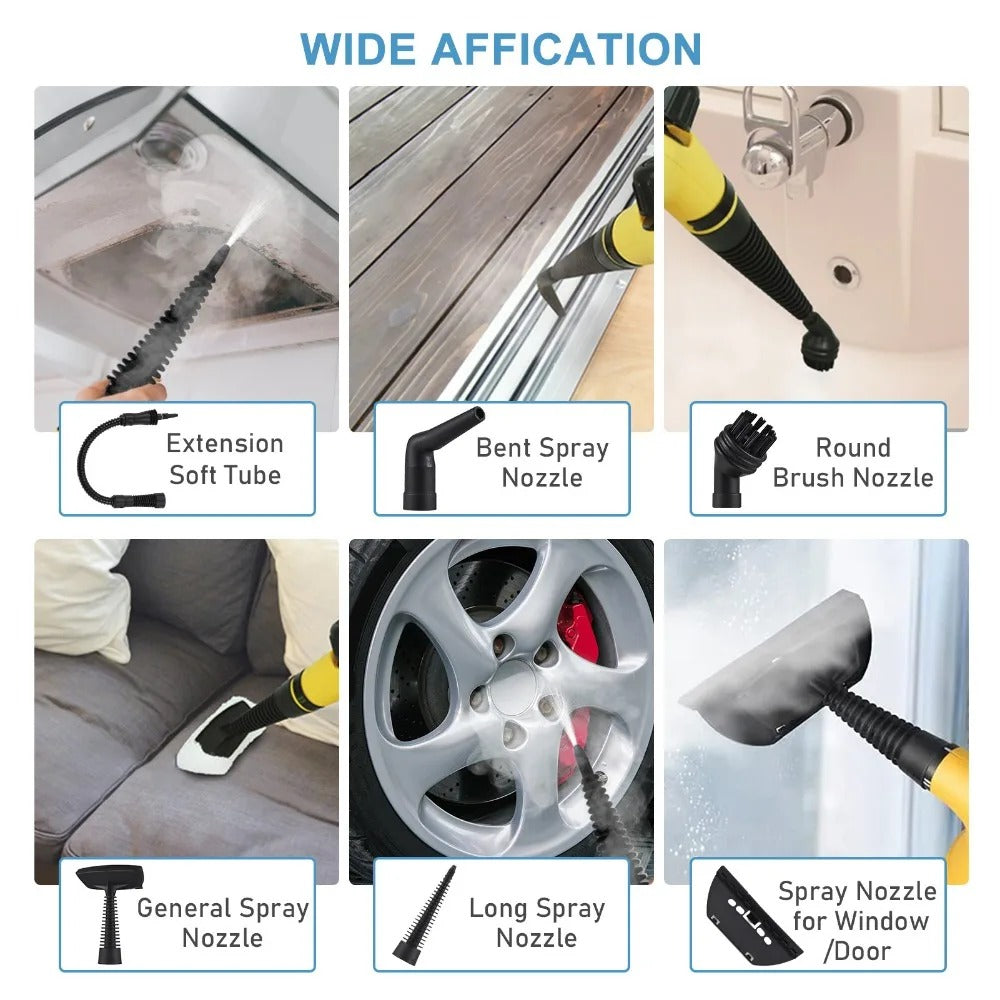 WIDE AFFICATION

Extension Soft Tube

Bent Spray Nozzle

Round Brush Nozzle

General Spray Nozzle

Long Spray Nozzle

Spray Nozzle for Window /Door