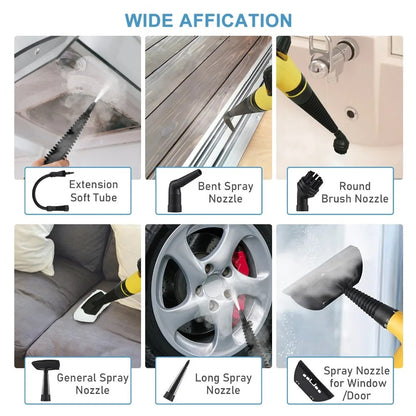 WIDE AFFICATION

Extension Soft Tube

Bent Spray Nozzle

Round Brush Nozzle

General Spray Nozzle

Long Spray Nozzle

Spray Nozzle for Window /Door